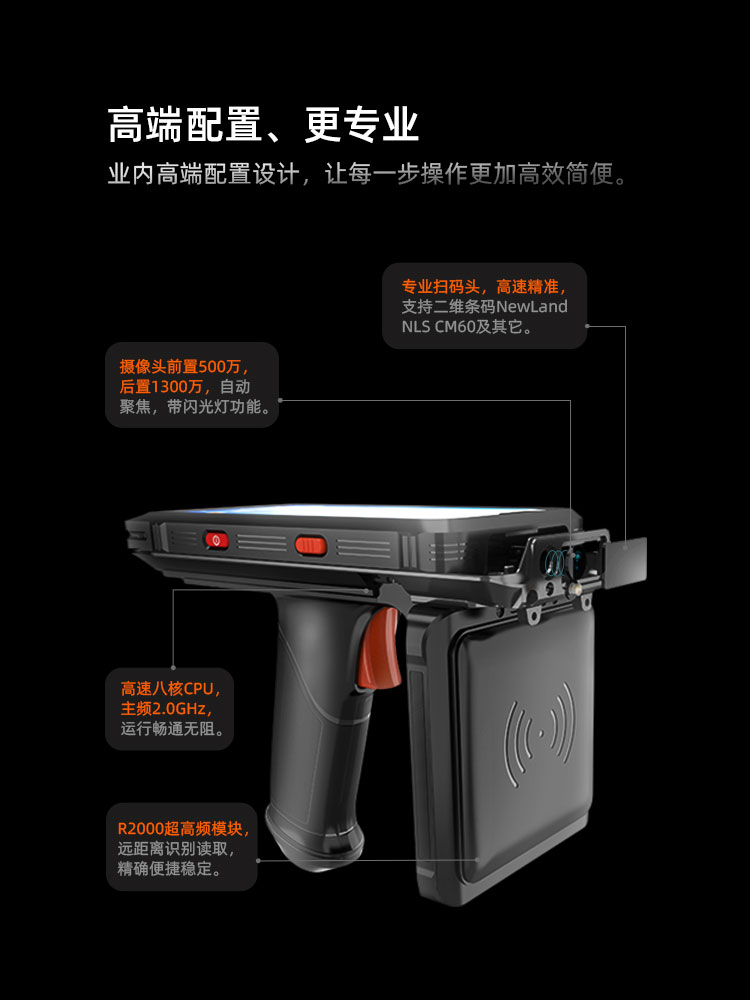 高端配置、更专业

业内高端配置设计，让每一步操作更加高效简便。

专业扫码头，高速精准，支持二维条码NewLand NLS CM60及其它。

摄像头前置500万，后置1300万，自动聚焦，带闪光灯功能。

高速八核CPU，主频2.0GHz，运行畅通无阻。

R2000超高频模块，远距离识别读取，精确便捷稳定。